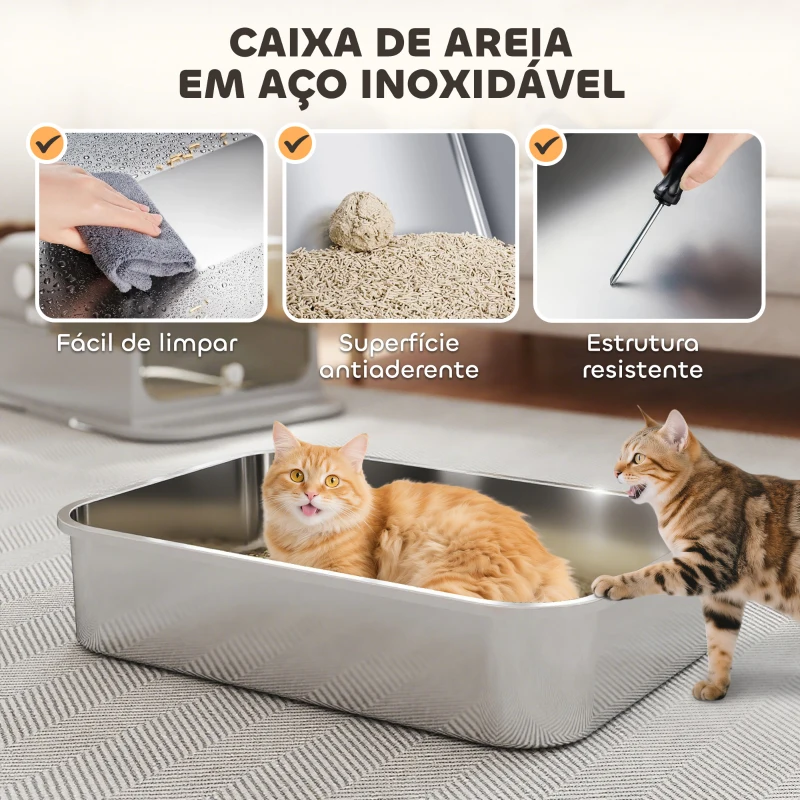 CAIXA DE AREIA
EM AÇO INOXIDÁVEL

Fácil de limpar

Superfície antiaderente

Estrutura resistente