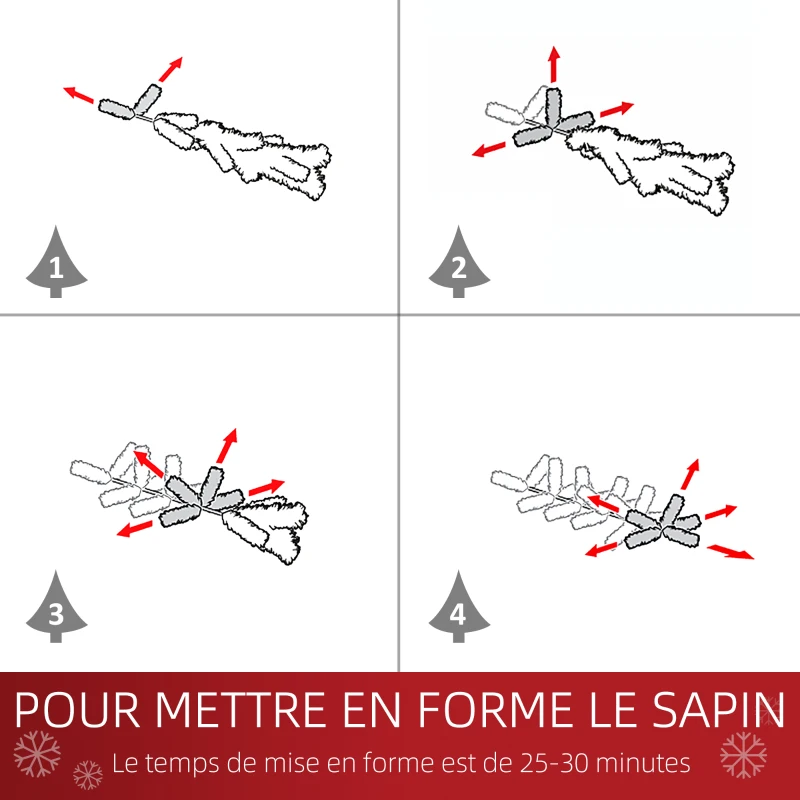 1

2

3

4

POUR METTRE EN FORME LE SAPIN

Le temps de mise en forme est de 25-30 minutes