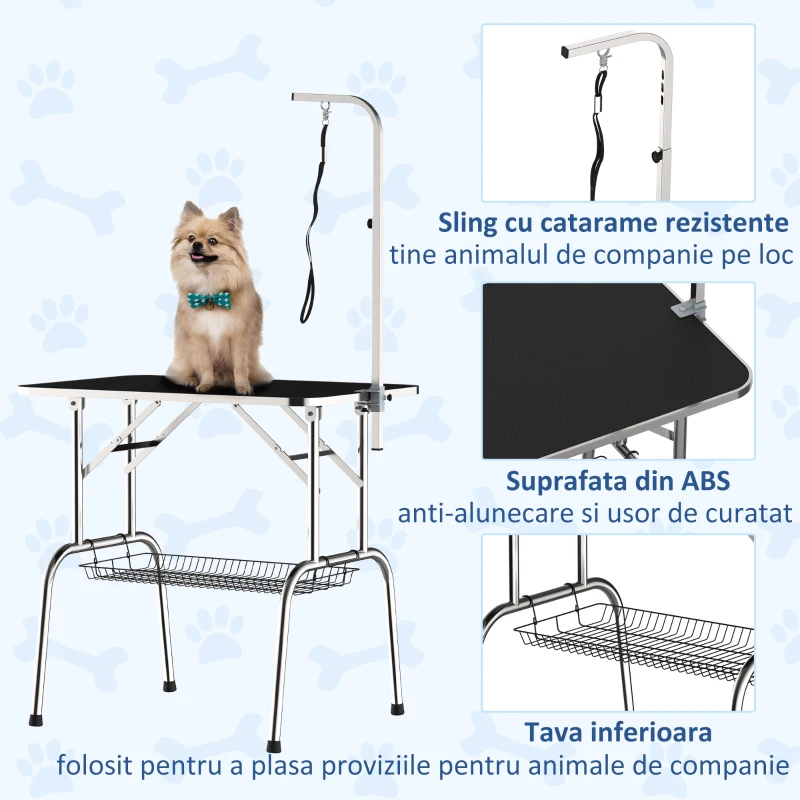 Sling cu catarame rezistente
tine animalul de companie pe loc

Suprafata din ABS
anti-alunecare si usor de curatat

Tava inferioara
folosit pentru a plasa proviziile pentru animale de companie