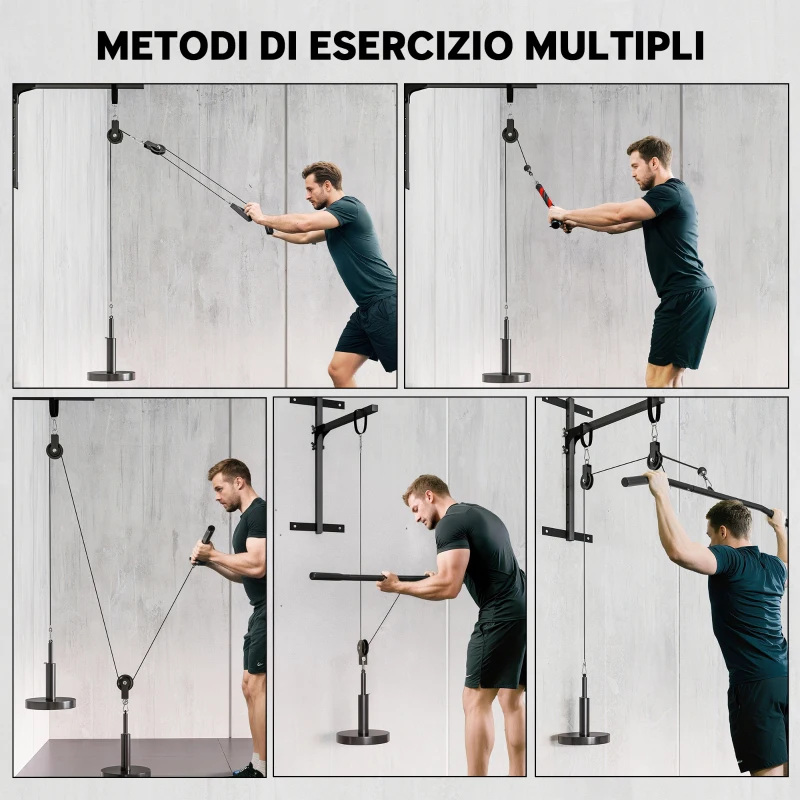 METODI DI ESERCIZIO MULTIPLI