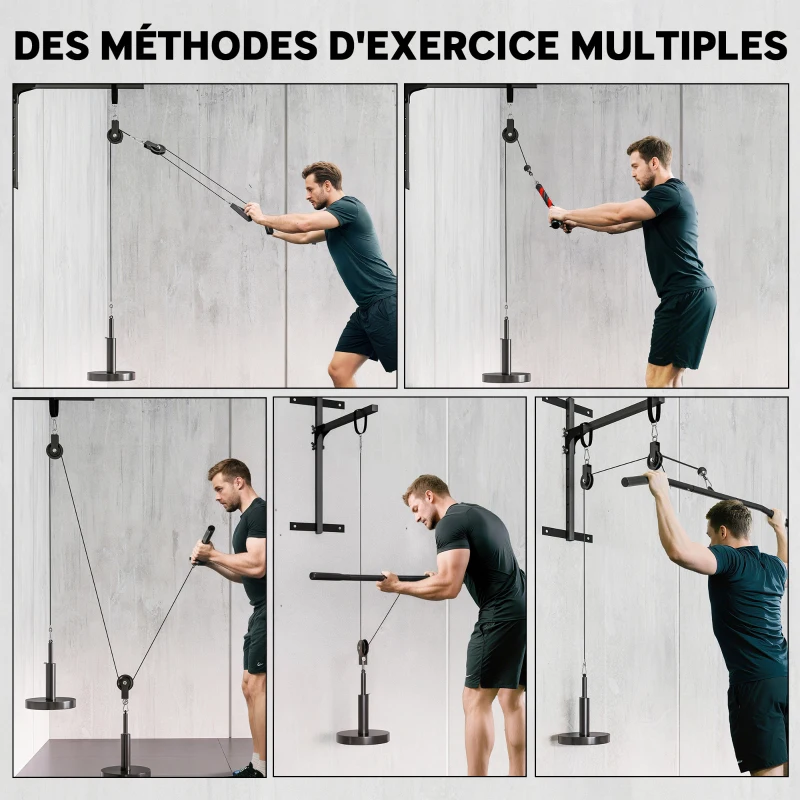 DES MÉTHODES D'EXERCICE MULTIPLES