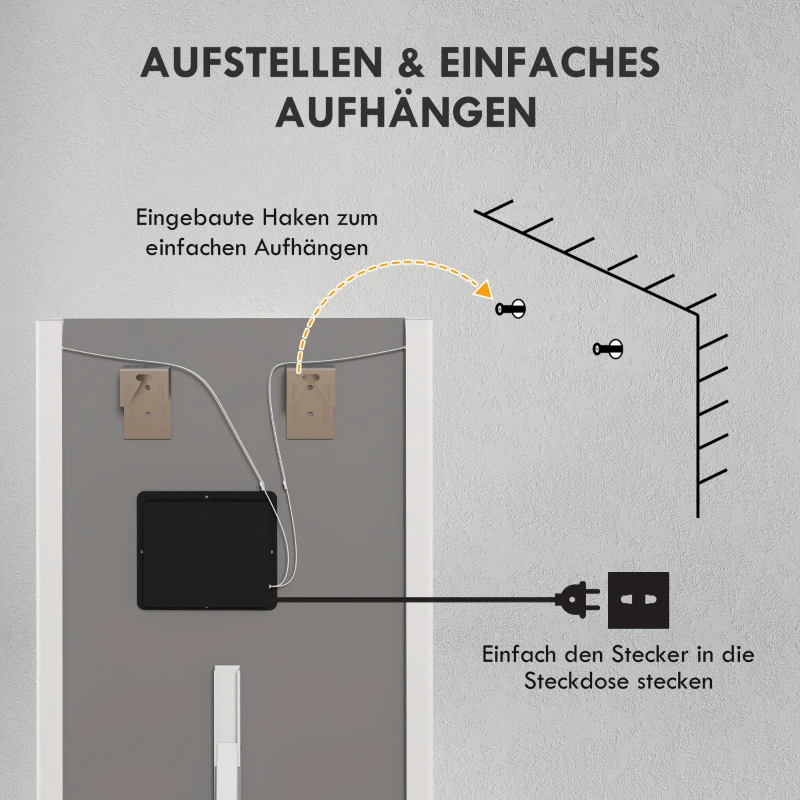 AUFSTELLEN & EINFACHES AUFHÄNGEN

Eingebaute Haken zum einfachen Aufhängen

Einfach den Stecker in die Steckdose stecken