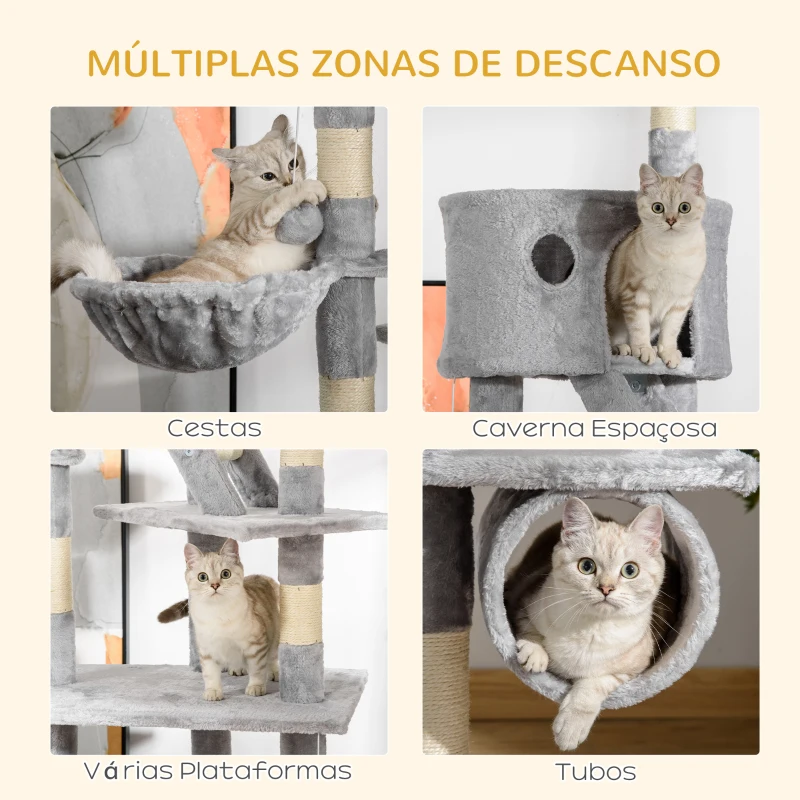 MÚLTIPLAS ZONAS DE DESCANSO

Cestas

Caverna Espaçosa

Várias Plataformas

Tubos