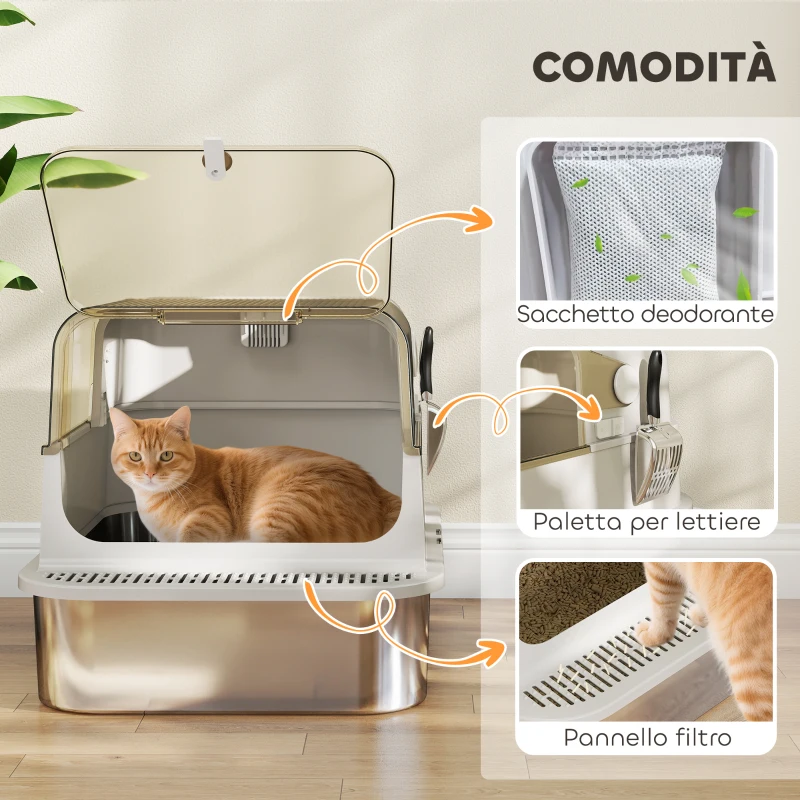 COMODITÀ

Sacchetto deodorante

Paletta per lettiere

Pannello filtro