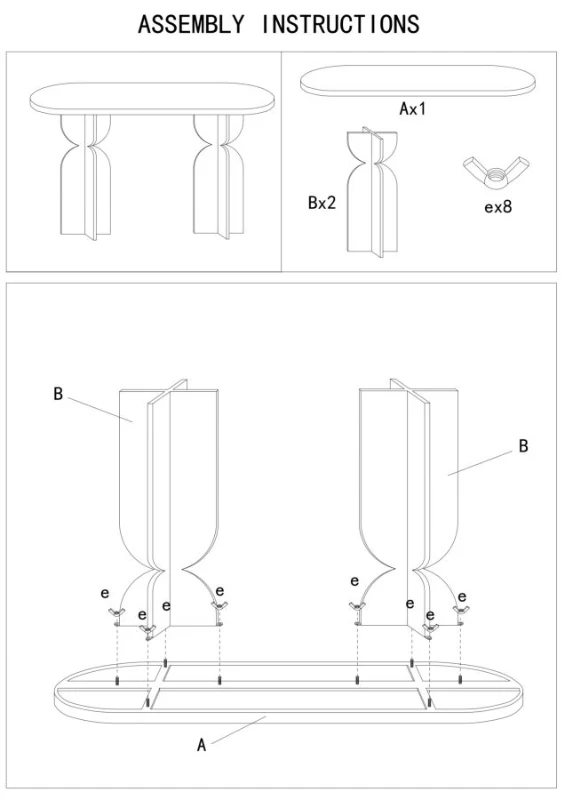 ASSEMBLY INSTRUCTIONS

Ax1

Bx2

ex8

B

B

e

e

e

e

e

e

e

e

A