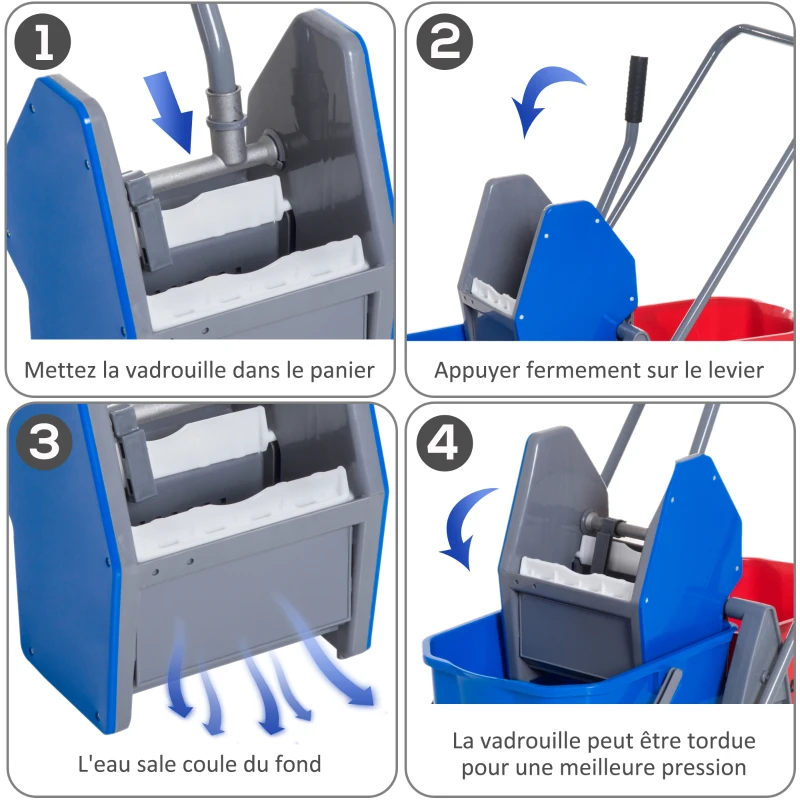 1
Mettez la vadrouille dans le panier

2
Appuyer fermement sur le levier

3
L'eau sale coule du fond

4
La vadrouille peut être tordue pour une meilleure pression