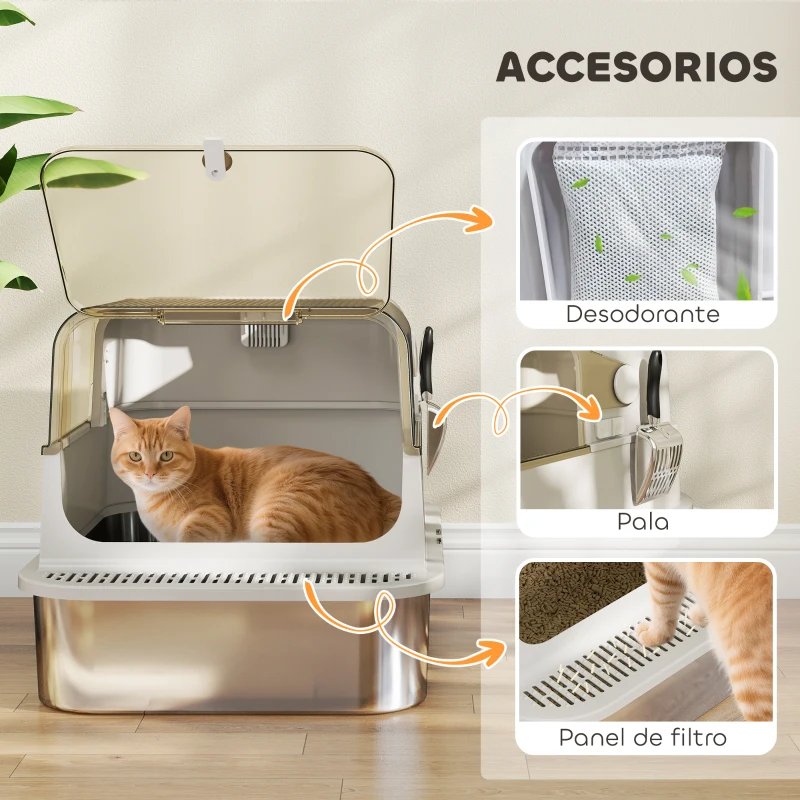 ACCESORIOS

Desodorante

Pala

Panel de filtro