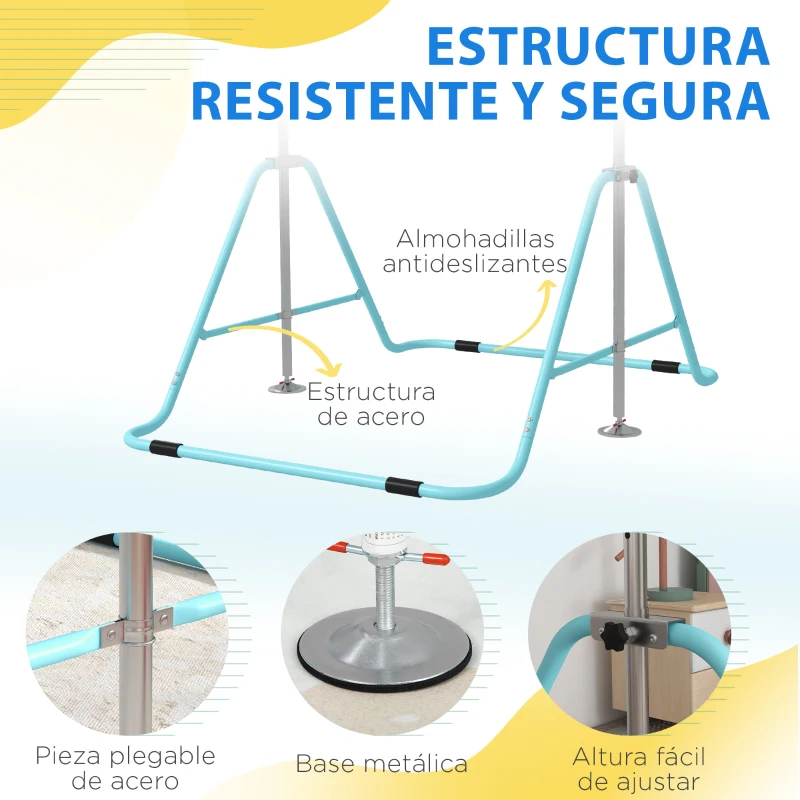 ESTRUCTURA RESISTENTE Y SEGURA

Almohadillas antideslizantes

Estructura de acero

Pieza plegable de acero

Base metálica

Altura fácil de ajustar