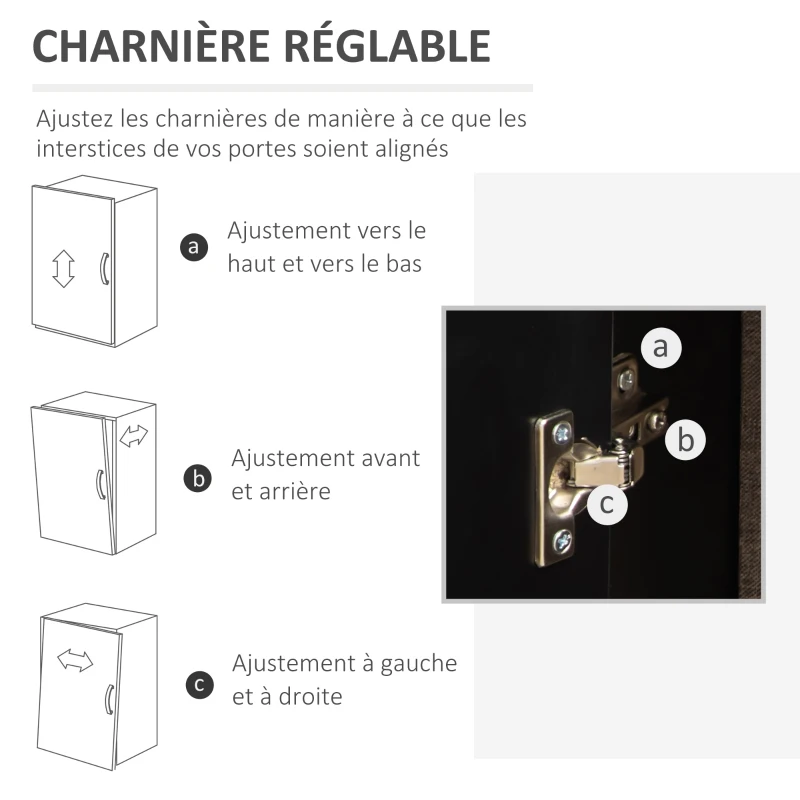 CHARNIÈRE RÉGLABLE

Ajustez les charnières de manière à ce que les interstices de vos portes soient alignés

a Ajustement vers le haut et vers le bas

b Ajustement avant et arrière

c Ajustement à gauche et à droite

a

b

c