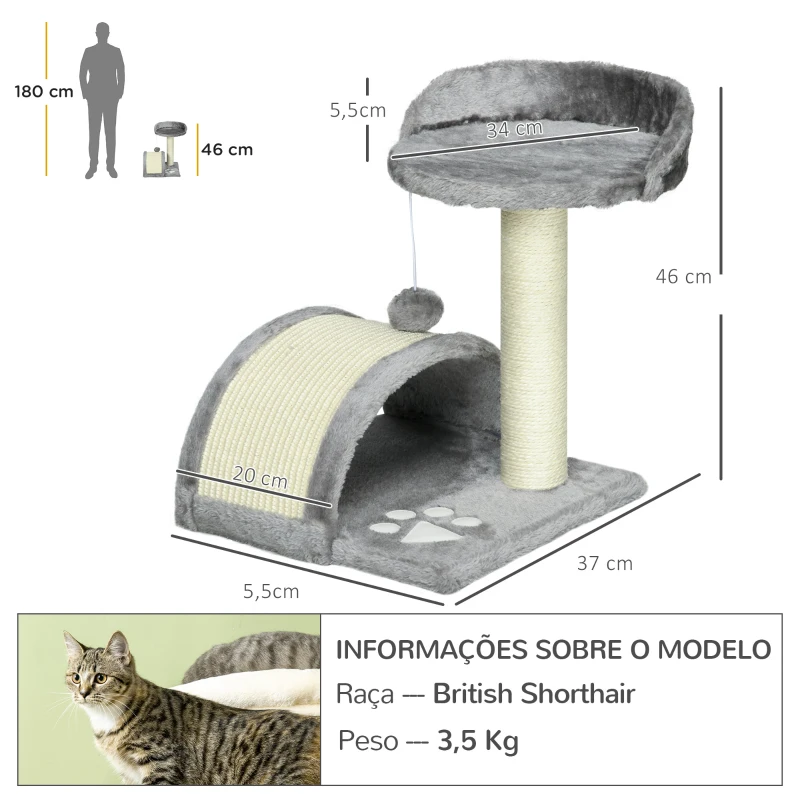 180 cm

46 cm

5,5cm

34 cm

46 cm

20 cm

37 cm

5,5cm

INFORMAÇÕES SOBRE O MODELO

Raça --- British Shorthair

Peso --- 3,5 Kg