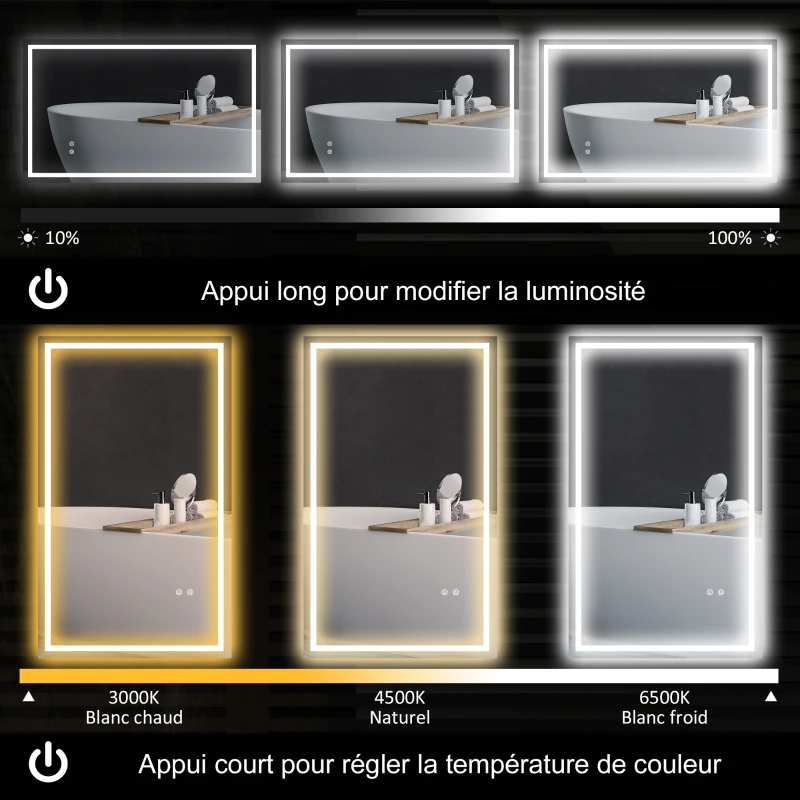 10%

100%

Appui long pour modifier la luminosité

3000K
Blanc chaud

4500K
Naturel

6500K
Blanc froid

Appui court pour régler la température de couleur