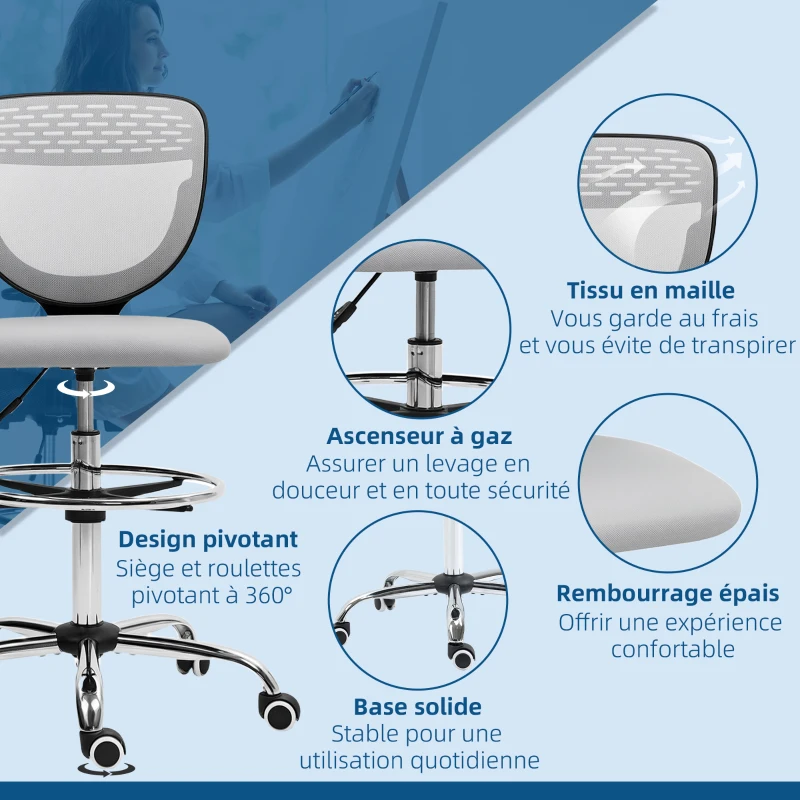 Tissu en maille
Vous garde au frais et vous évite de transpirer

Ascenseur à gaz
Assurer un levage en douceur et en toute sécurité

Design pivotant
Siège et roulettes pivotant à 360°

Rembourrage épais
Offrir une expérience confortable

Base solide
Stable pour une utilisation quotidienne