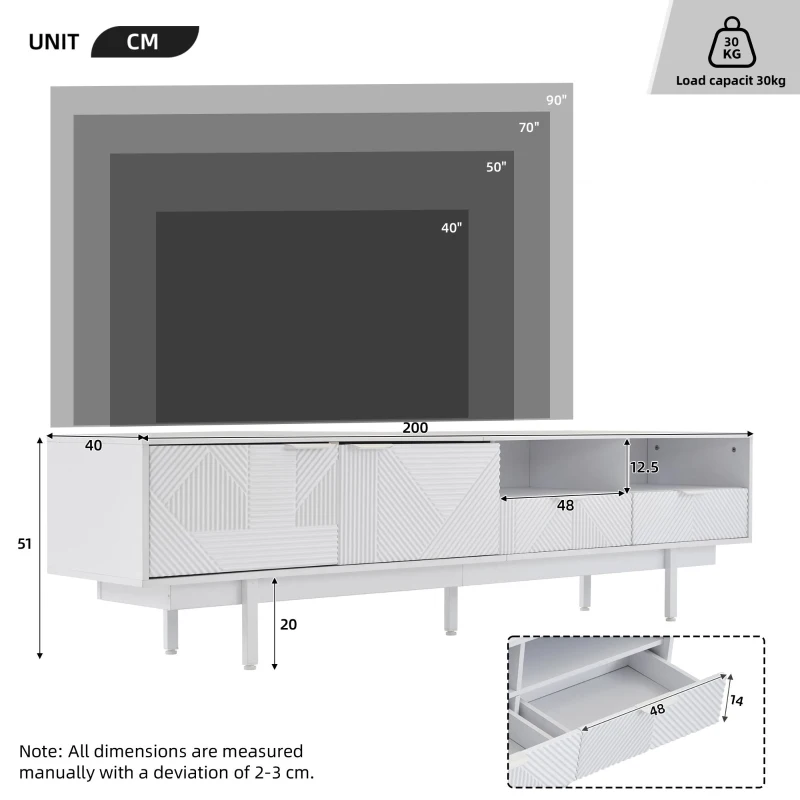 UNIT CM

30 KG

Load capacit 30kg

90"

70"

50"

40"

200

40

12.5

48

51

20

48

14

Note: All dimensions are measured manually with a deviation of 2-3 cm.