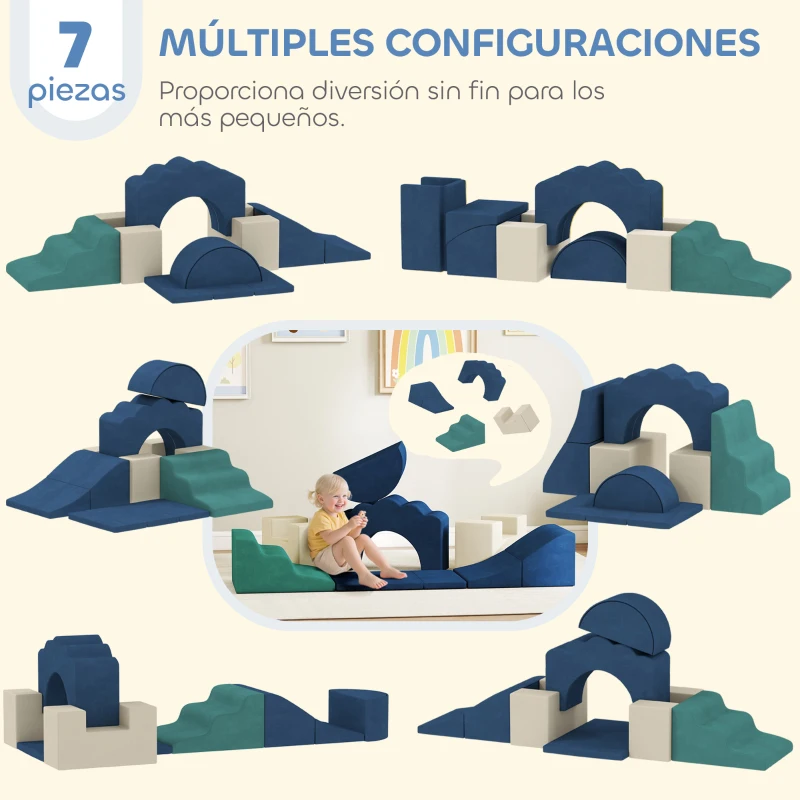 7
piezas

MÚLTIPLES CONFIGURACIONES

Proporciona diversión sin fin para los más pequeños.