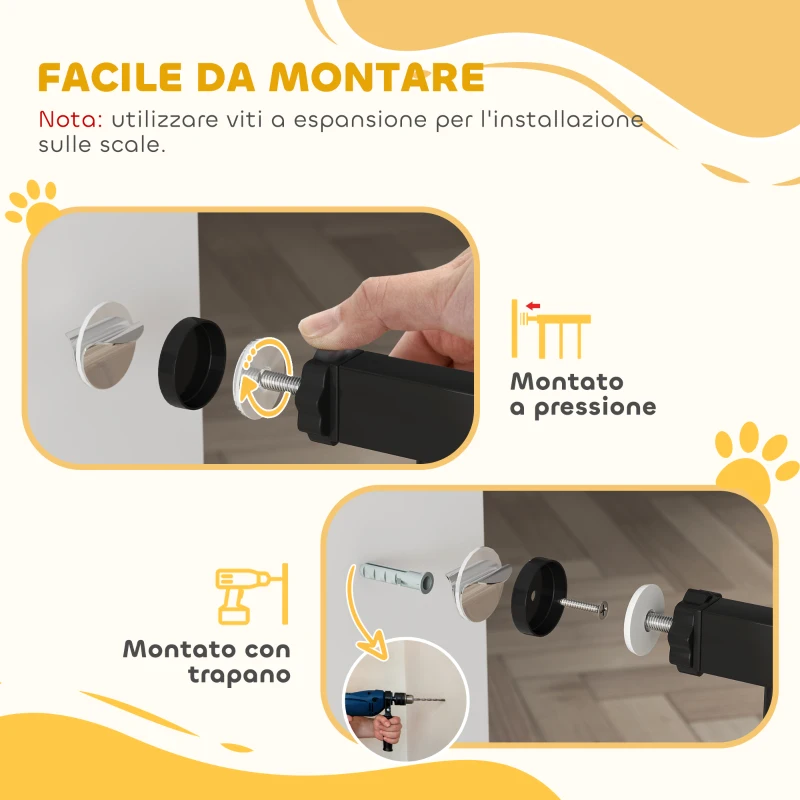 FACILE DA MONTARE
Nota: utilizzare viti a espansione per l'installazione sulle scale.

Montato a pressione

Montato con trapano