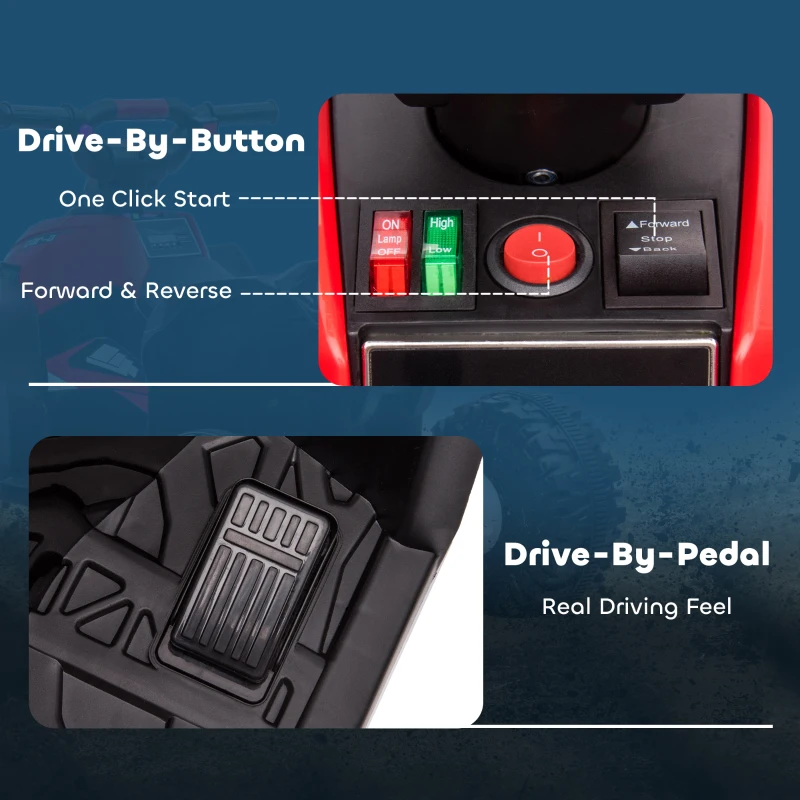 Drive-By-Button

One Click Start

Forward & Reverse

ON Lamp OFF

High Low

I O

▲Forward Stop ▼Back

Drive-By-Pedal

Real Driving Feel