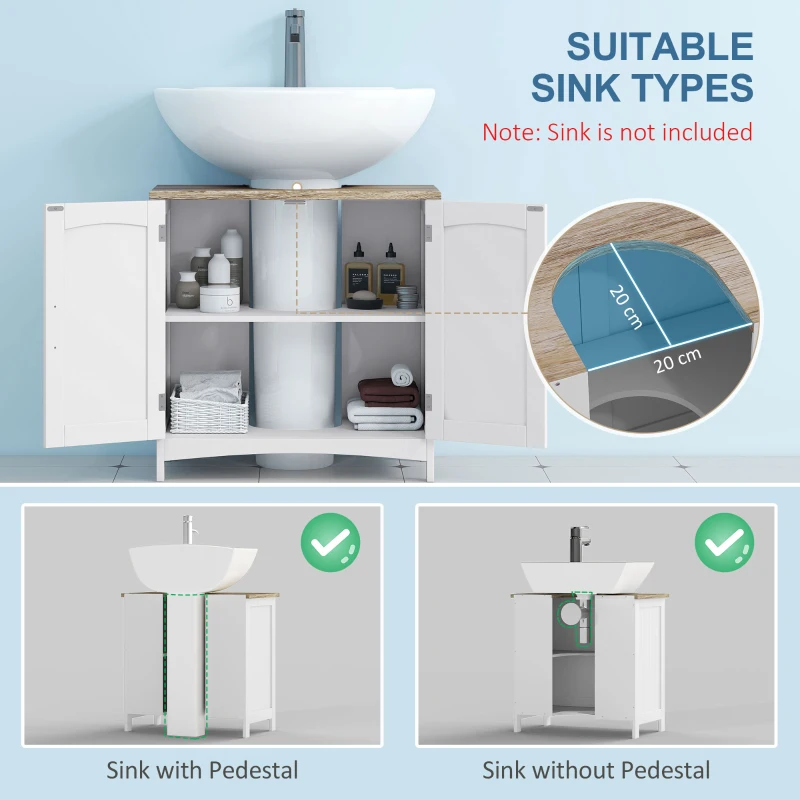 SUITABLE SINK TYPES

Note: Sink is not included

20 cm

20 cm

Sink with Pedestal

Sink without Pedestal