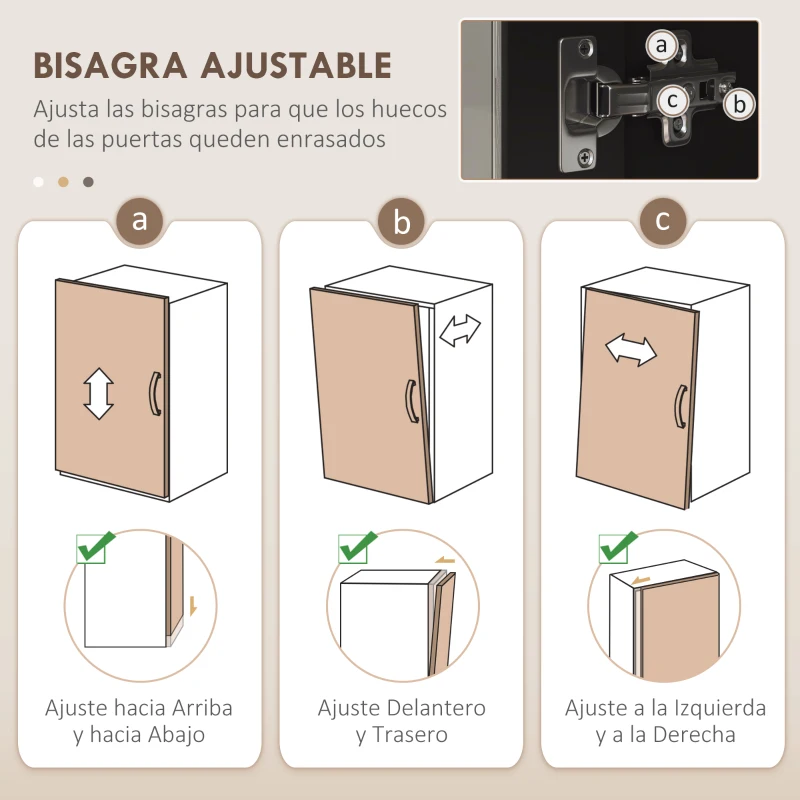 BISAGRA AJUSTABLE

Ajusta las bisagras para que los huecos de las puertas queden enrasados

a

c

b

a

b

c

Ajuste hacia Arriba y hacia Abajo

Ajuste Delantero y Trasero

Ajuste a la Izquierda y a la Derecha