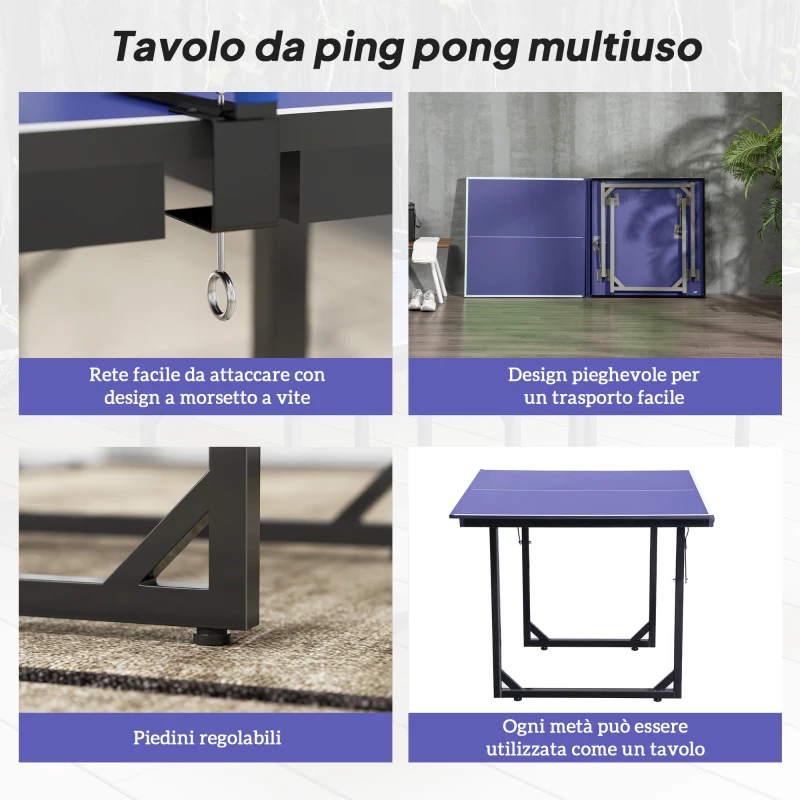 Tavolo da ping pong multiuso

Rete facile da attaccare con design a morsetto a vite

Design pieghevole per un trasporto facile

Piedini regolabili

Ogni metà può essere utilizzata come un tavolo