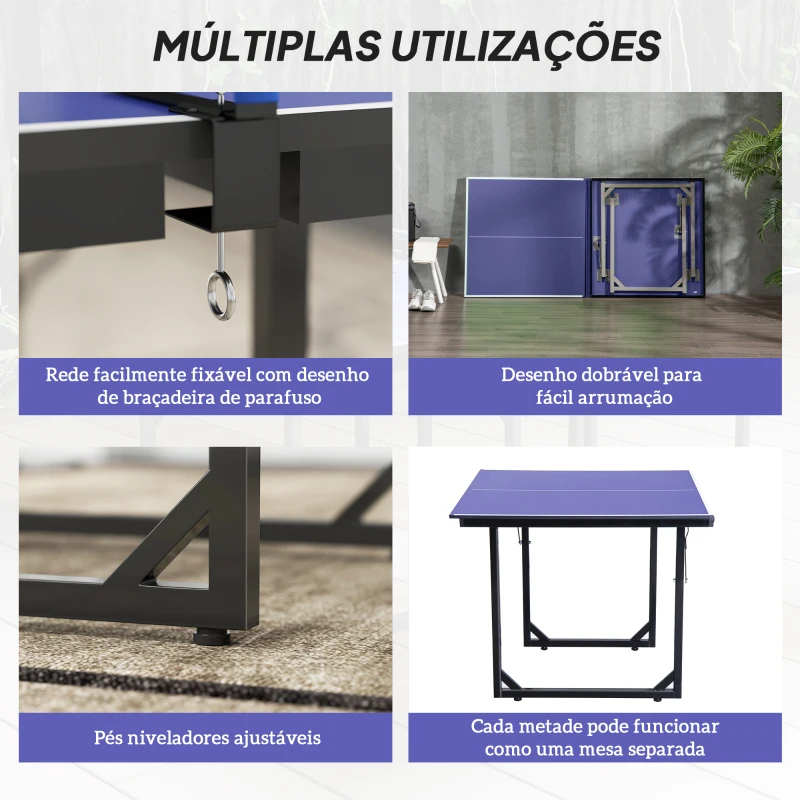 MÚLTIPLAS UTILIZAÇÕES

Rede facilmente fixável com desenho de braçadeira de parafuso

Desenho dobrável para fácil arrumação

Pés niveladores ajustáveis

Cada metade pode funcionar como uma mesa separada