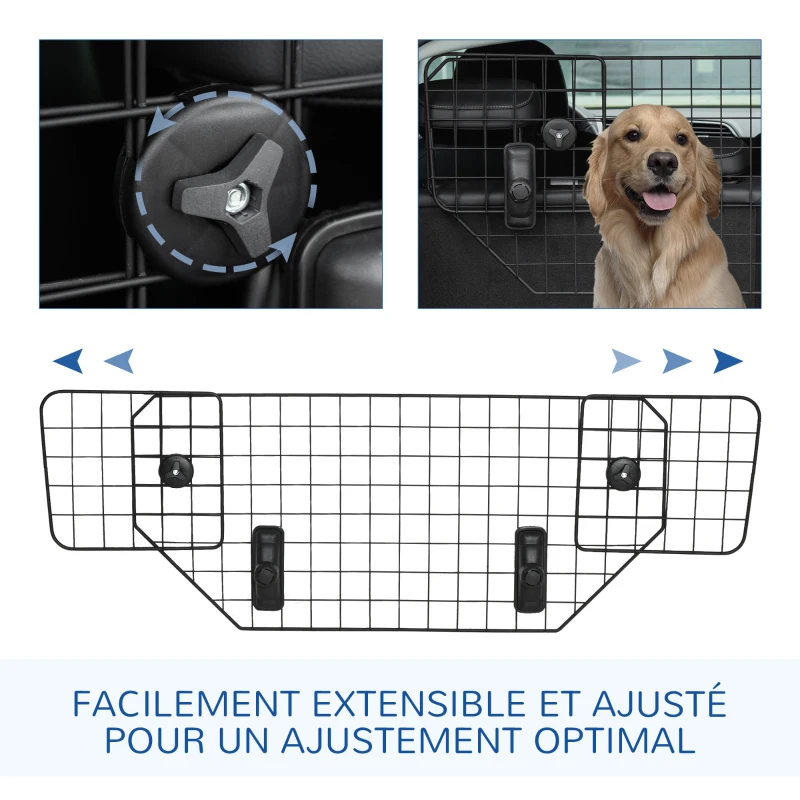 FACILEMENT EXTENSIBLE ET AJUSTÉ POUR UN AJUSTEMENT OPTIMAL