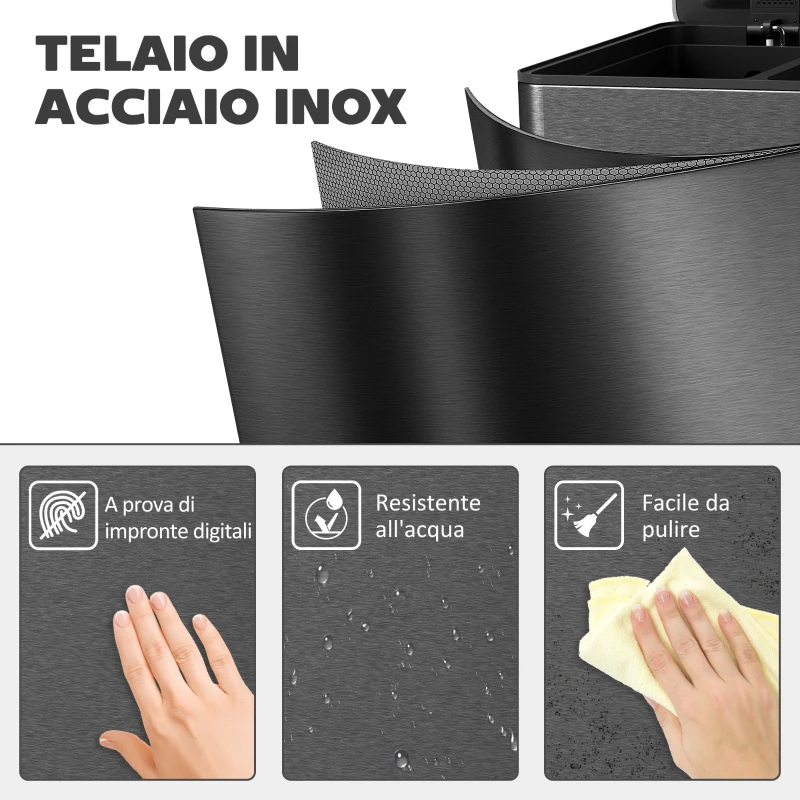 TELAIO IN ACCIAIO INOX

A prova di impronte digitali

Resistente all'acqua

Facile da pulire