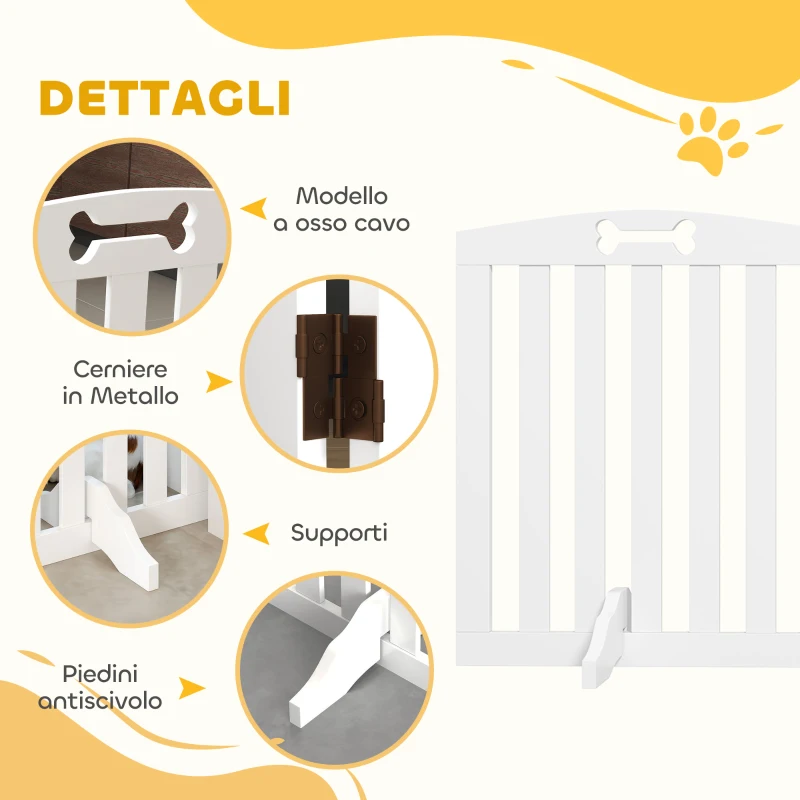 DETTAGLI

Modello a osso cavo

Cerniere in Metallo

Supporti

Piedini antiscivolo