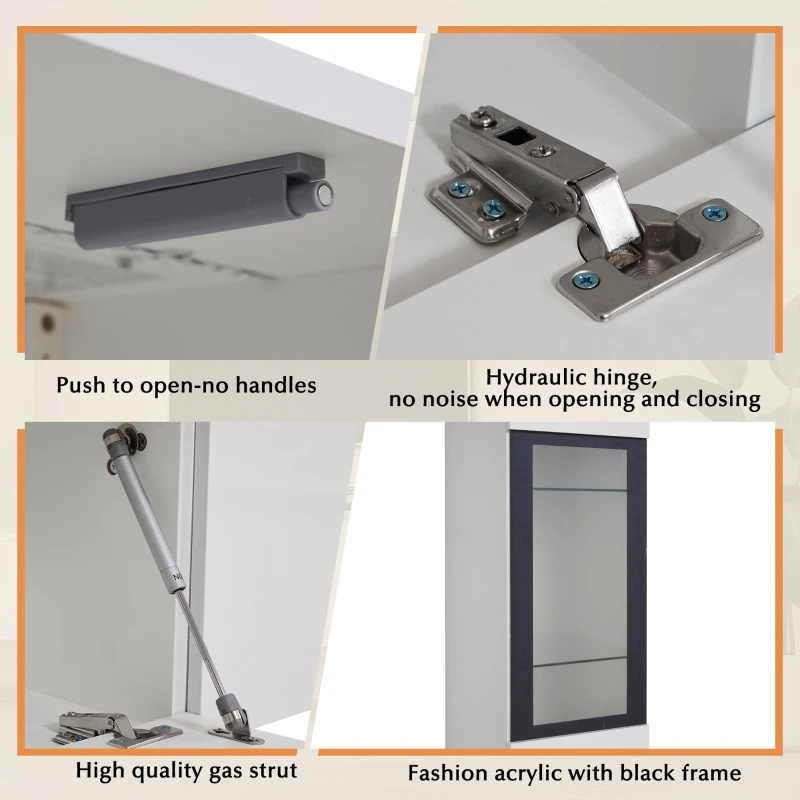 Push to open-no handles

Hydraulic hinge,
no noise when opening and closing

High quality gas strut

Fashion acrylic with black frame