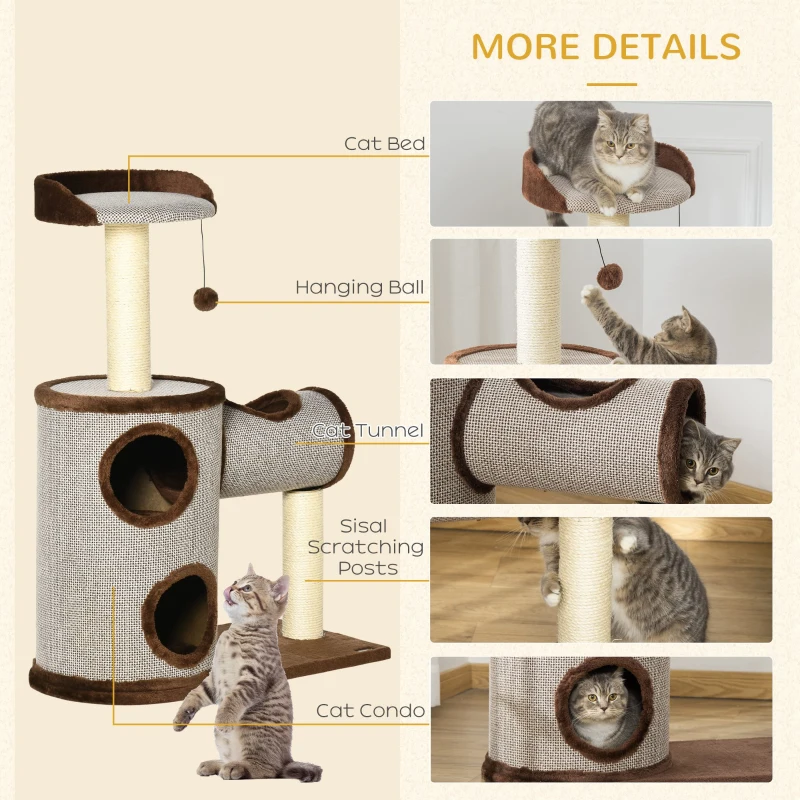 MORE DETAILS

Cat Bed

Hanging Ball

Cat Tunnel

Sisal Scratching Posts

Cat Condo