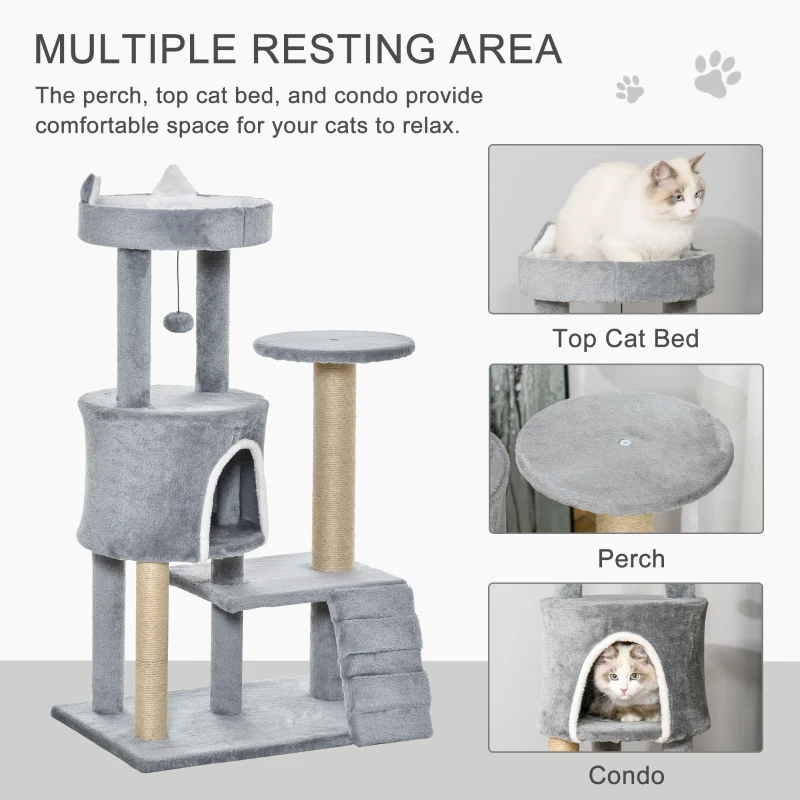 MULTIPLE RESTING AREA

The perch, top cat bed, and condo provide comfortable space for your cats to relax.

Top Cat Bed

Perch

Condo