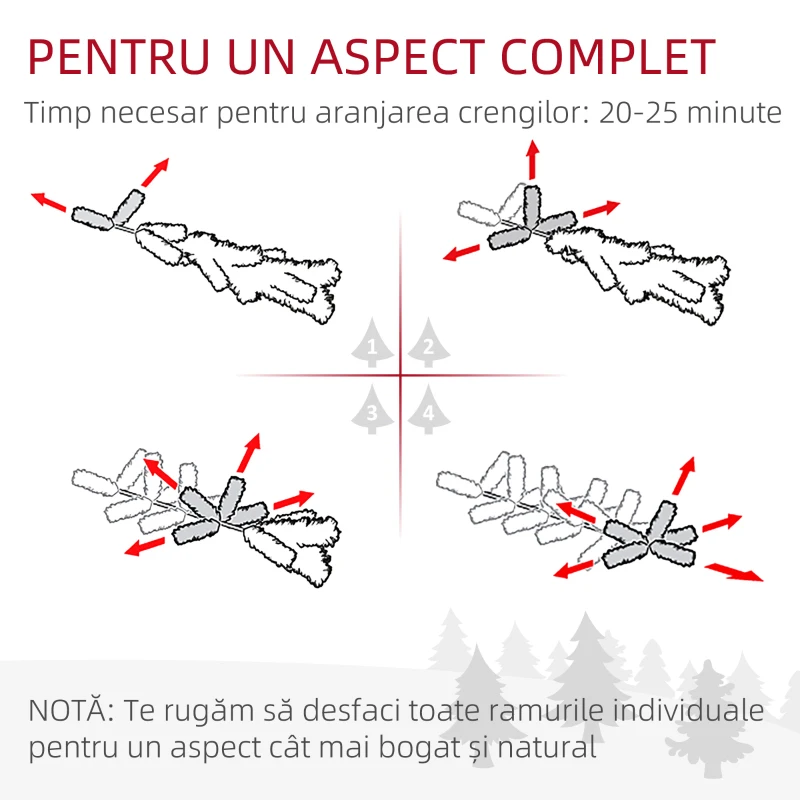 PENTRU UN ASPECT COMPLET

Timp necesar pentru aranjarea crengilor: 20-25 minute

1

2

3

4

NOTĂ: Te rugăm să desfaci toate ramurile individuale pentru un aspect cât mai bogat și natural