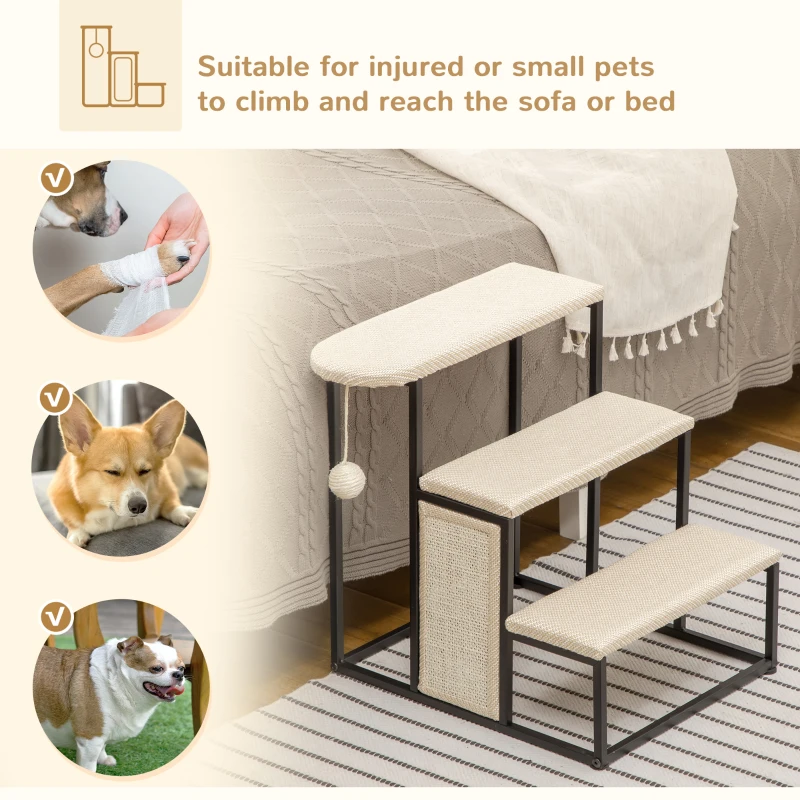 Suitable for injured or small pets to climb and reach the sofa or bed