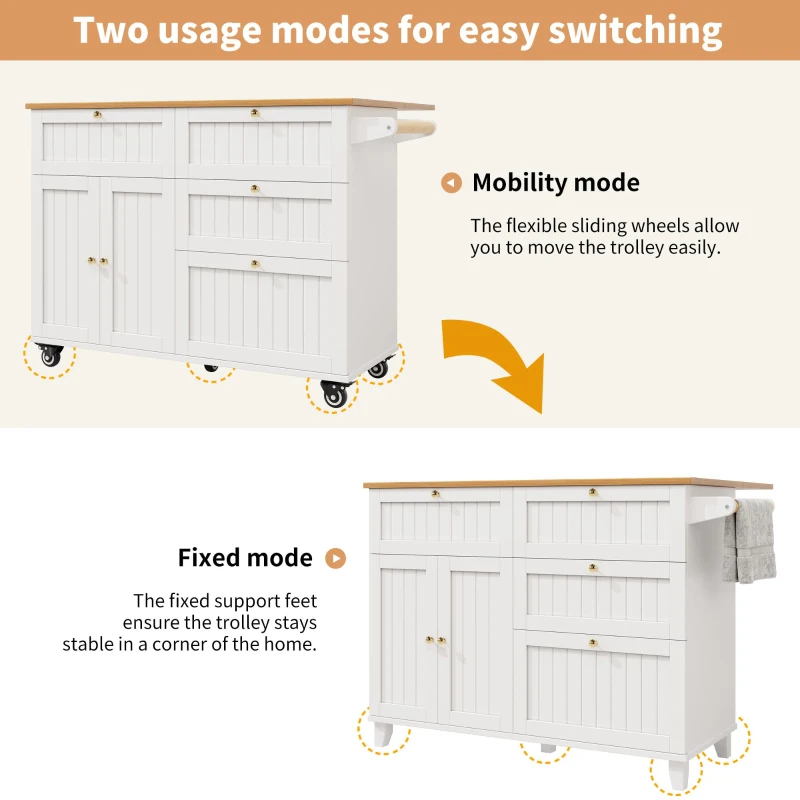 Two usage modes for easy switching

Mobility mode

The flexible sliding wheels allow you to move the trolley easily.

Fixed mode

The fixed support feet ensure the trolley stays stable in a corner of the home.