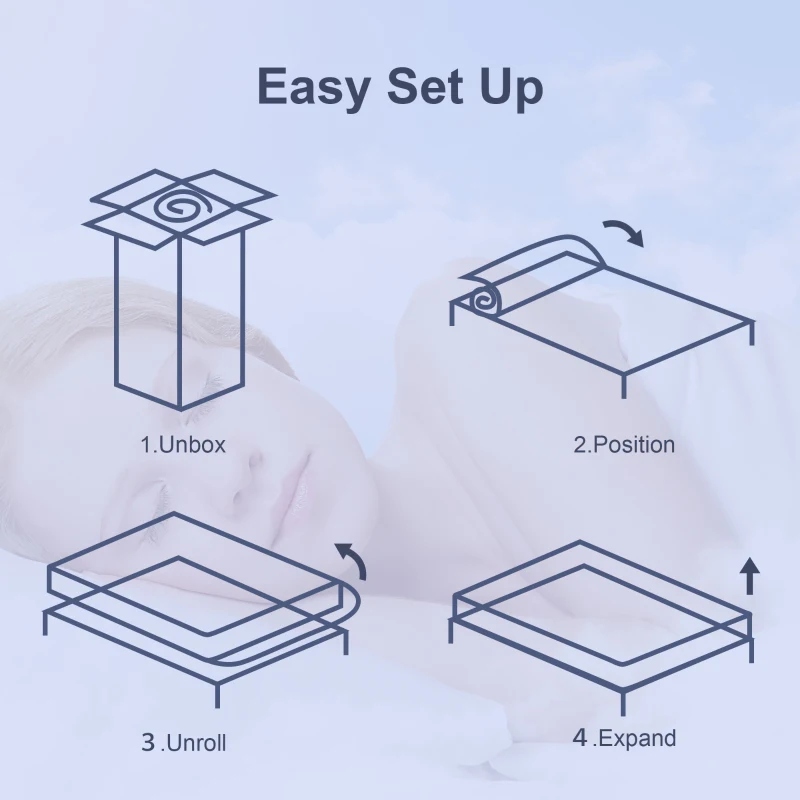 Easy Set Up

1.Unbox

2.Position

3 .Unroll

4 .Expand