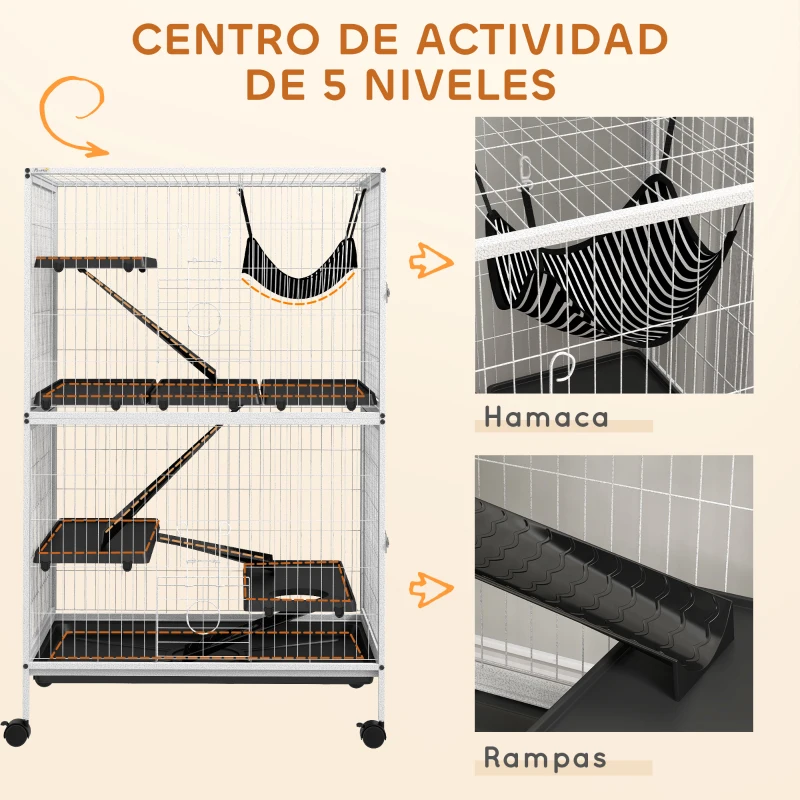 CENTRO DE ACTIVIDAD DE 5 NIVELES

Hamaca

Rampas