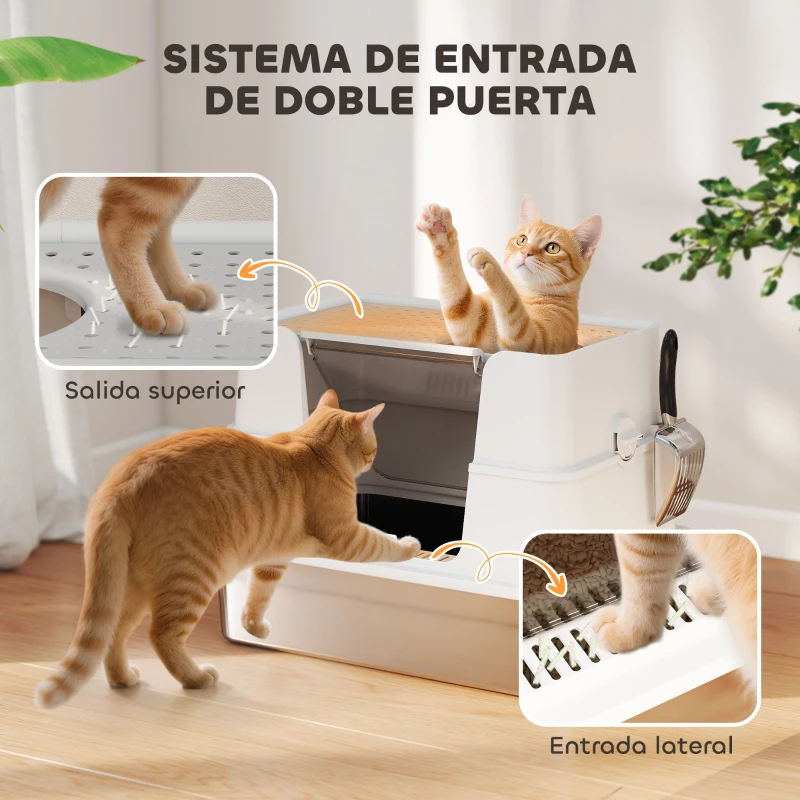 SISTEMA DE ENTRADA DE DOBLE PUERTA

Salida superior

Entrada lateral