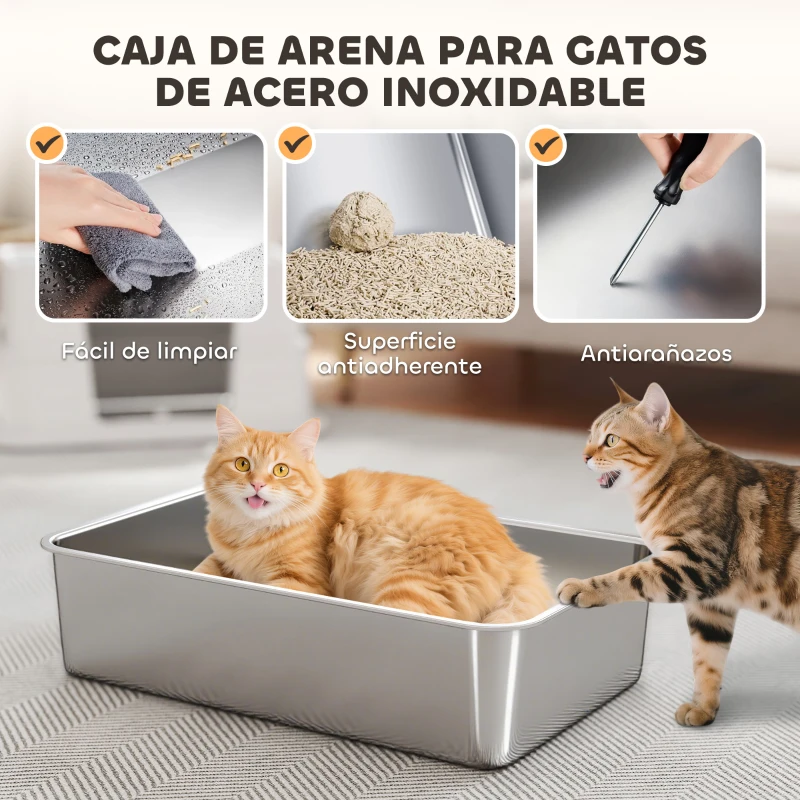 CAJA DE ARENA PARA GATOS DE ACERO INOXIDABLE

Fácil de limpiar

Superficie antiadherente

Antiarañazos