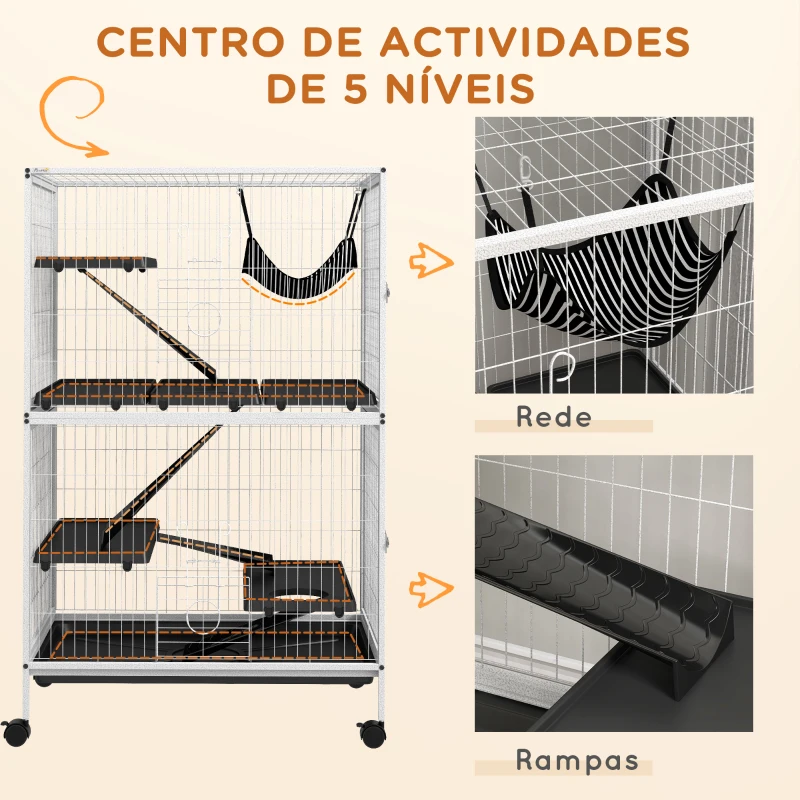 CENTRO DE ACTIVIDADES DE 5 NÍVEIS

Rede

Rampas