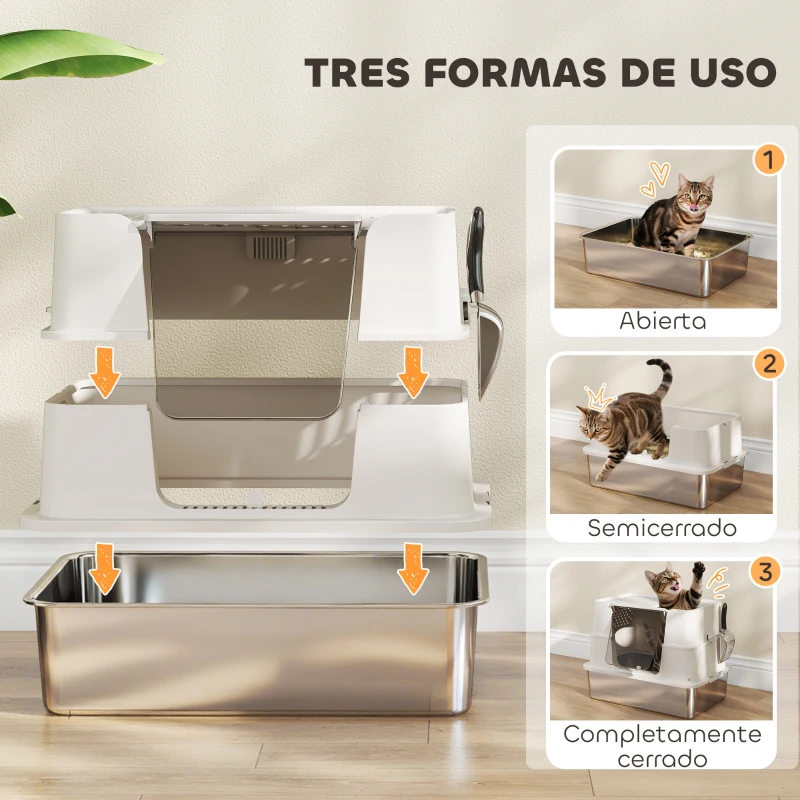 TRES FORMAS DE USO

1
Abierta

2
Semicerrado

3
Completamente cerrado