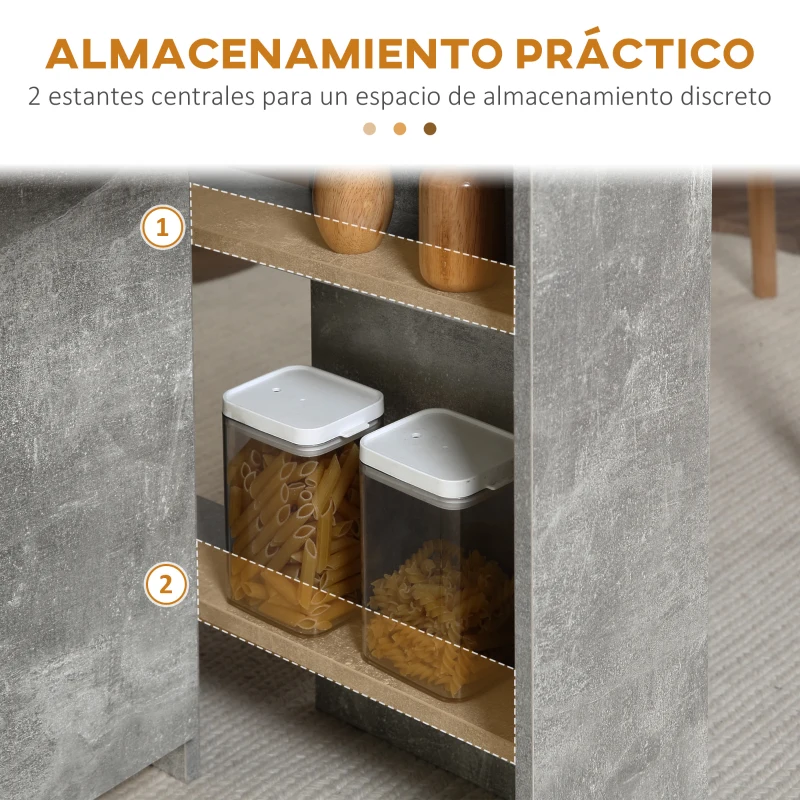 ALMACENAMIENTO PRÁCTICO
2 estantes centrales para un espacio de almacenamiento discreto

1

2