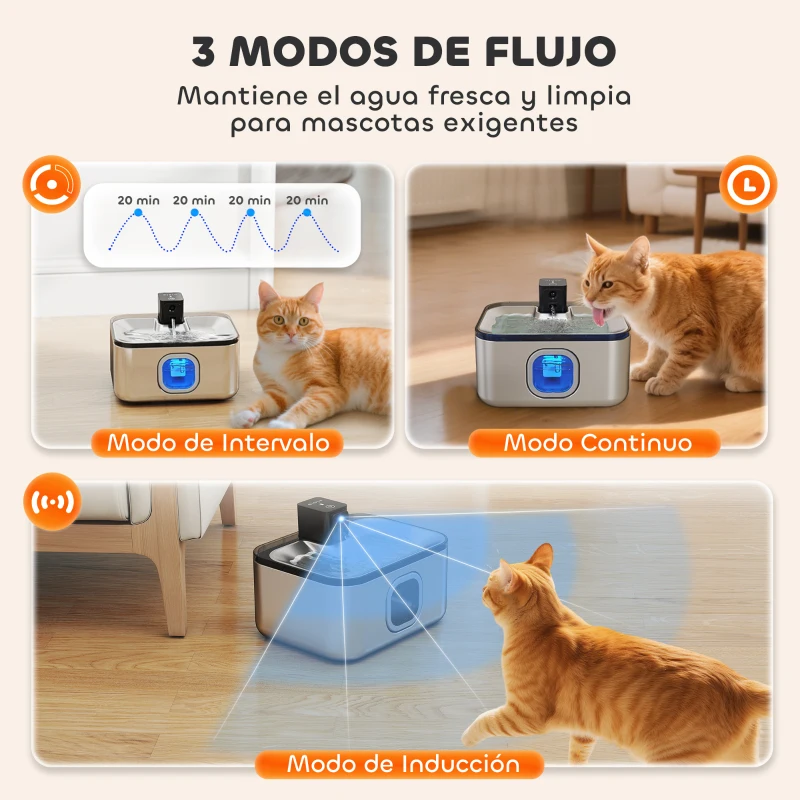 3 MODOS DE FLUJO

Mantiene el agua fresca y limpia para mascotas exigentes

20 min 20 min 20 min 20 min

Modo de Intervalo

Modo Continuo

Modo de Inducción