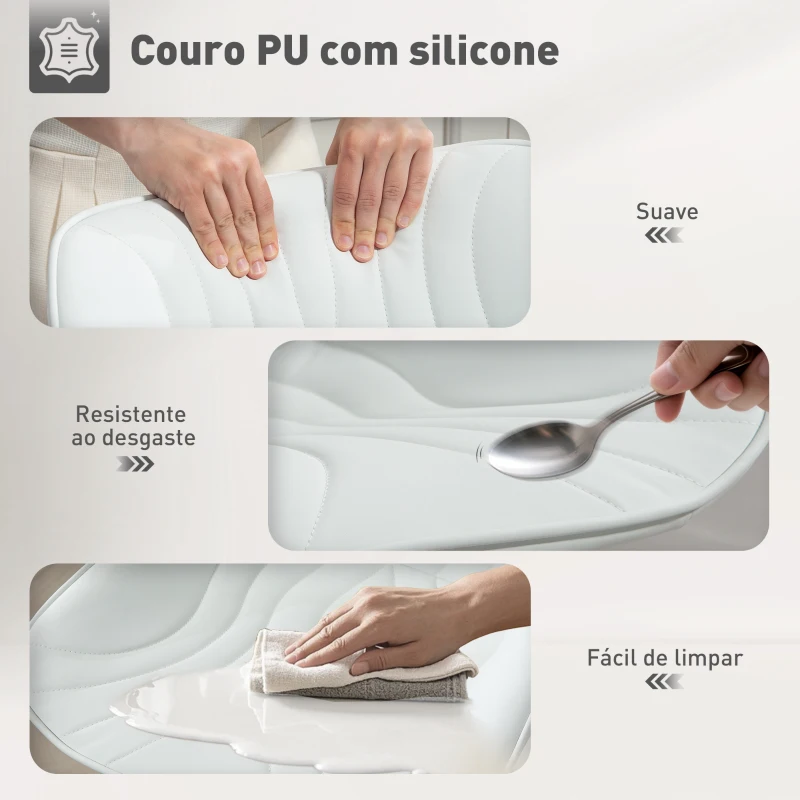 Couro PU com silicone

Suave

Resistente ao desgaste

Fácil de limpar