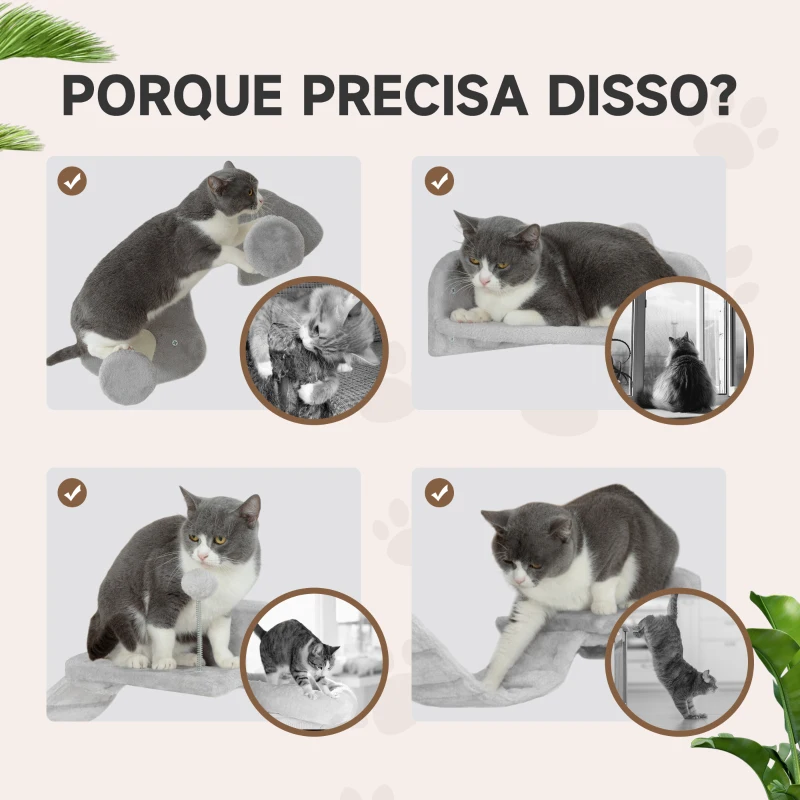 PORQUE PRECISA DISSO?