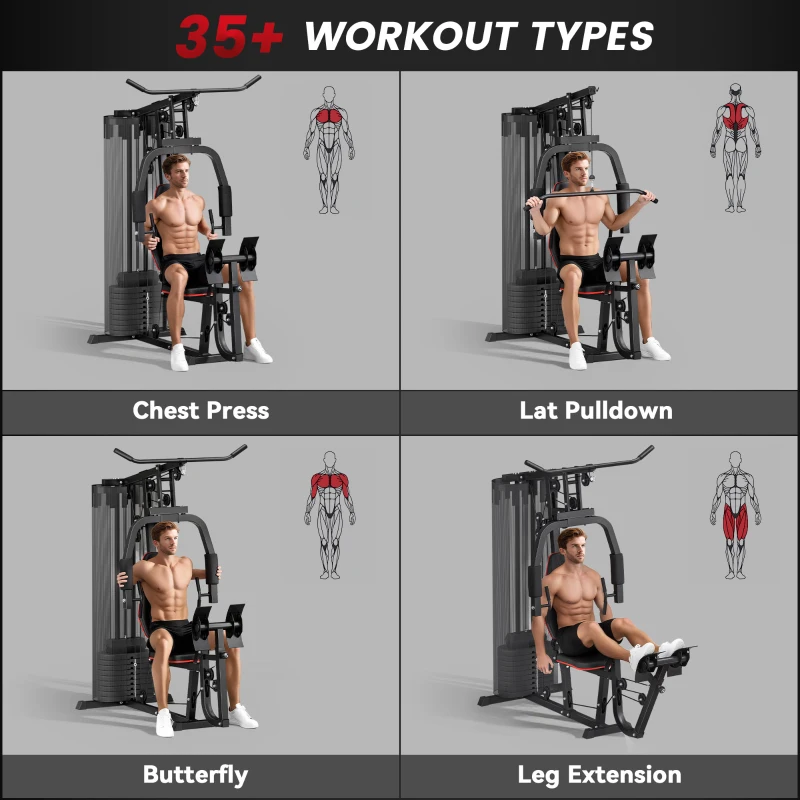 35+ WORKOUT TYPES

Chest Press

Lat Pulldown

Butterfly

Leg Extension