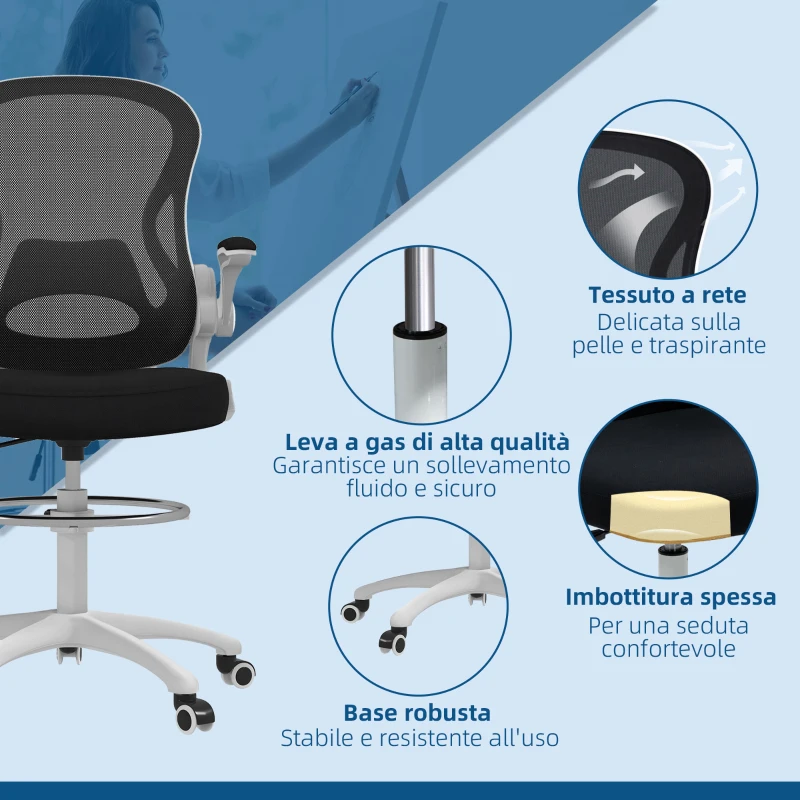 Tessuto a rete
Delicata sulla pelle e traspirante

Leva a gas di alta qualità
Garantisce un sollevamento fluido e sicuro

Imbottitura spessa
Per una seduta confortevole

Base robusta
Stabile e resistente all'uso