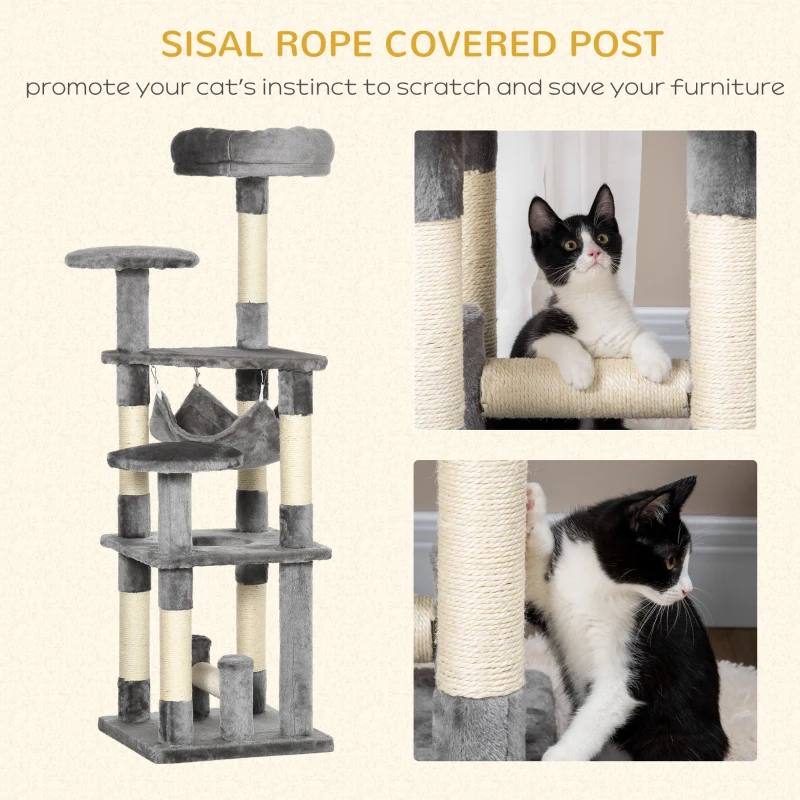 SISAL ROPE COVERED POST

promote your cat's instinct to scratch and save your furniture