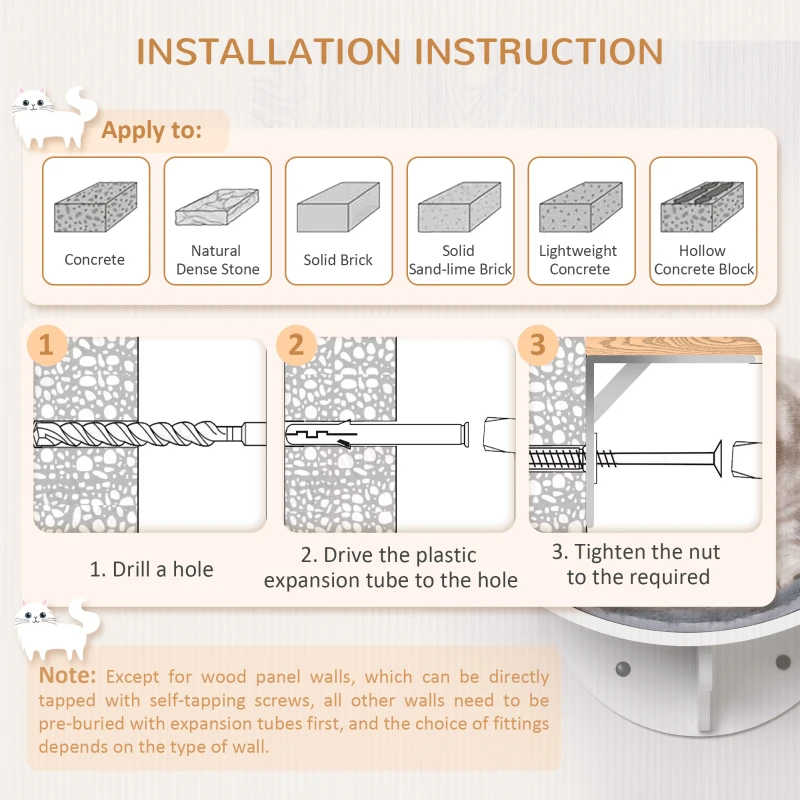 INSTALLATION INSTRUCTION

Apply to:

Concrete

Natural Dense Stone

Solid Brick

Solid Sand-lime Brick

Lightweight Concrete

Hollow Concrete Block

1

2

3

1. Drill a hole

2. Drive the plastic expansion tube to the hole

3. Tighten the nut to the required

Note: Except for wood panel walls, which can be directly tapped with self-tapping screws, all other walls need to be pre-buried with expansion tubes first, and the choice of fittings depends on the type of wall.