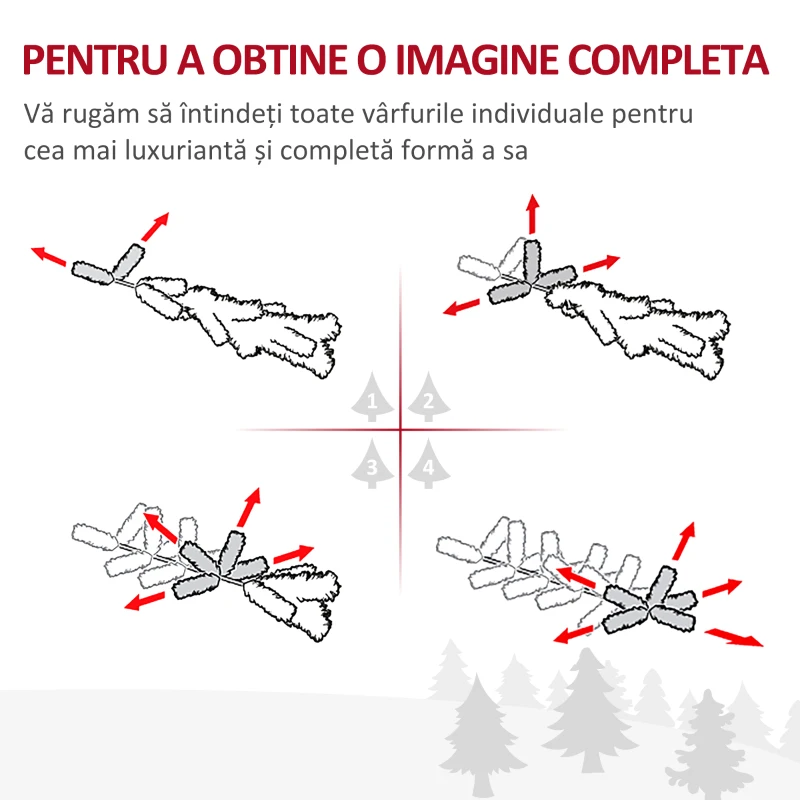 PENTRU A OBTINE O IMAGINE COMPLETA

Vă rugăm să întindeți toate vârfurile individuale pentru cea mai luxuriantă și completă formă a sa

1
2
3
4