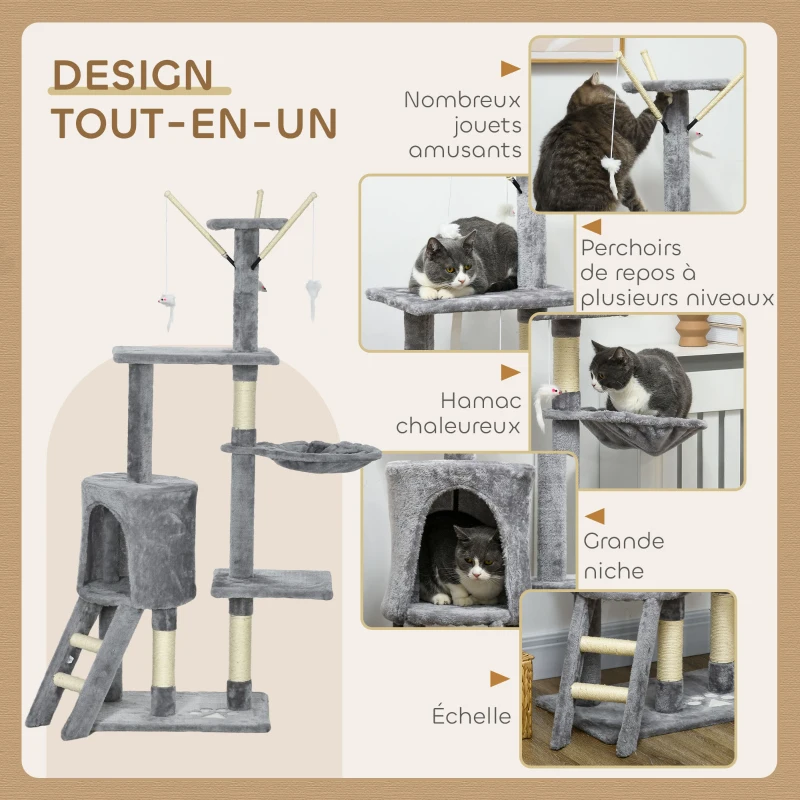 DESIGN TOUT-EN-UN

Nombreux jouets amusants

Perchoirs de repos à plusieurs niveaux

Hamac chaleureux

Grande niche

Échelle