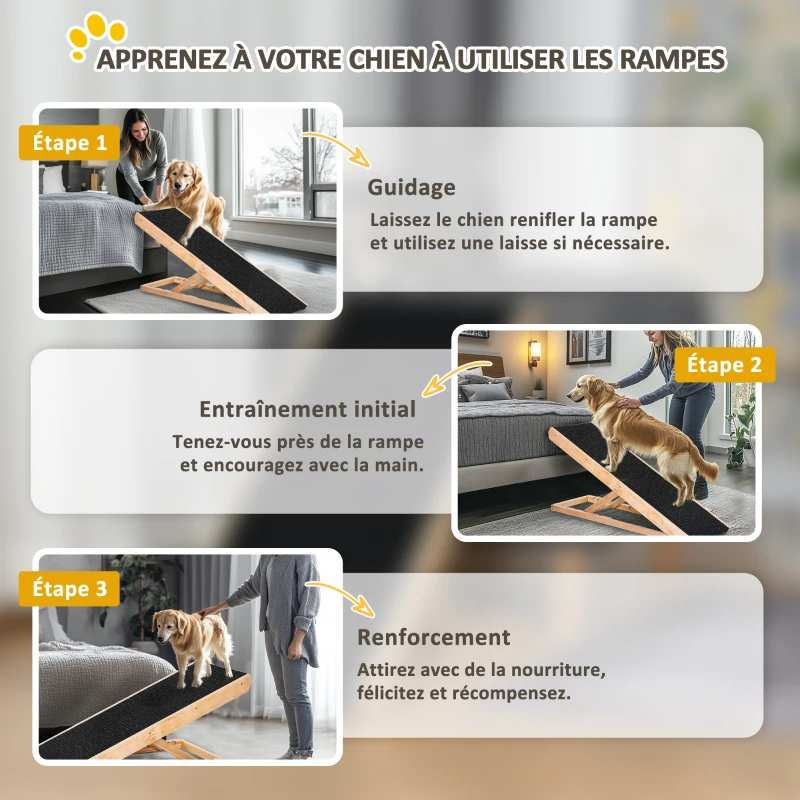 APPRENEZ À VOTRE CHIEN À UTILISER LES RAMPES

Étape 1

Guidage

Laissez le chien renifler la rampe et utilisez une laisse si nécessaire.

Étape 2

Entraînement initial

Tenez-vous près de la rampe et encouragez avec la main.

Étape 3

Renforcement

Attirez avec de la nourriture, félicitez et récompensez.